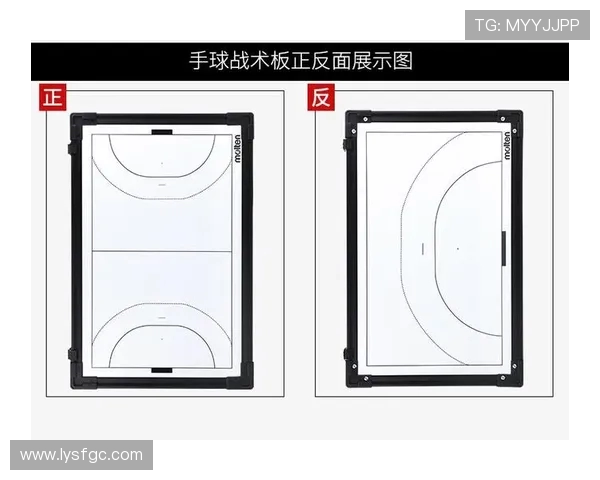 TG: MYYJJPP

手球战术板正反面展示图

正

molten

反

molten

www.lysfgc.com